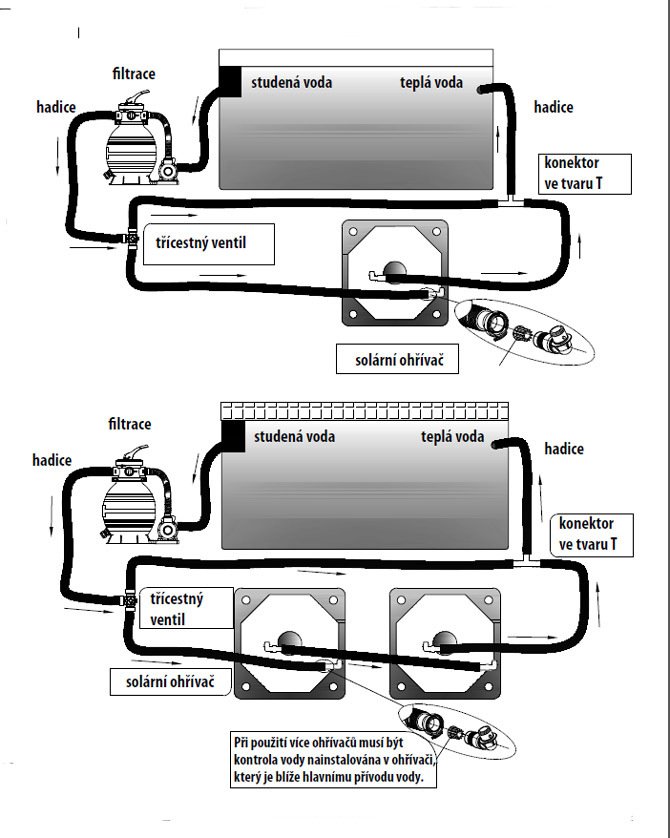 filtrace
hadice
studená voda
teplá voda
hadice
konektor ve tvaru T
třícestný ventil
solární ohřívač

filtrace
hadice
studená voda
teplá voda
hadice
konektor ve tvaru T
třícestný ventil
solární ohřívač
Při použití více ohřívačů musí být kontrola vody nainstalována v ohřívači, který je blíže hlavnímu přívodu vody.