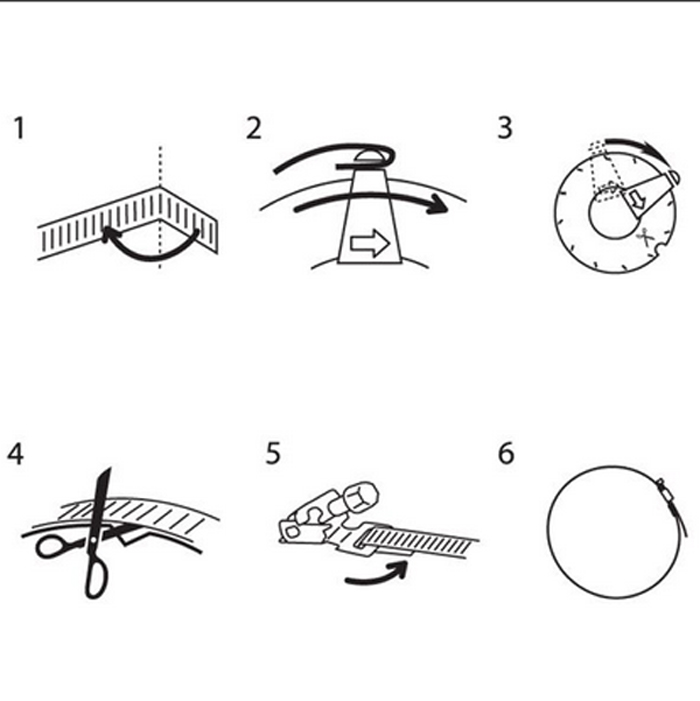 1

2

3

4

5

6