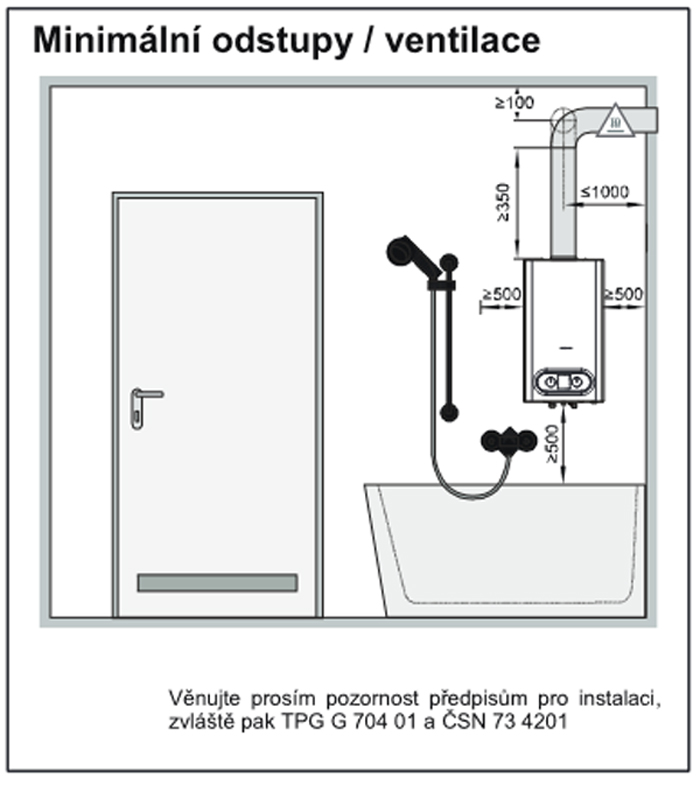 Minimální odstupy / ventilace

≥100

≥350

≤1000

≥500

≥500

≥500

Věnujte prosím pozornost předpisům pro instalaci, zvláště pak TPG G 704 01 a ČSN 73 4201